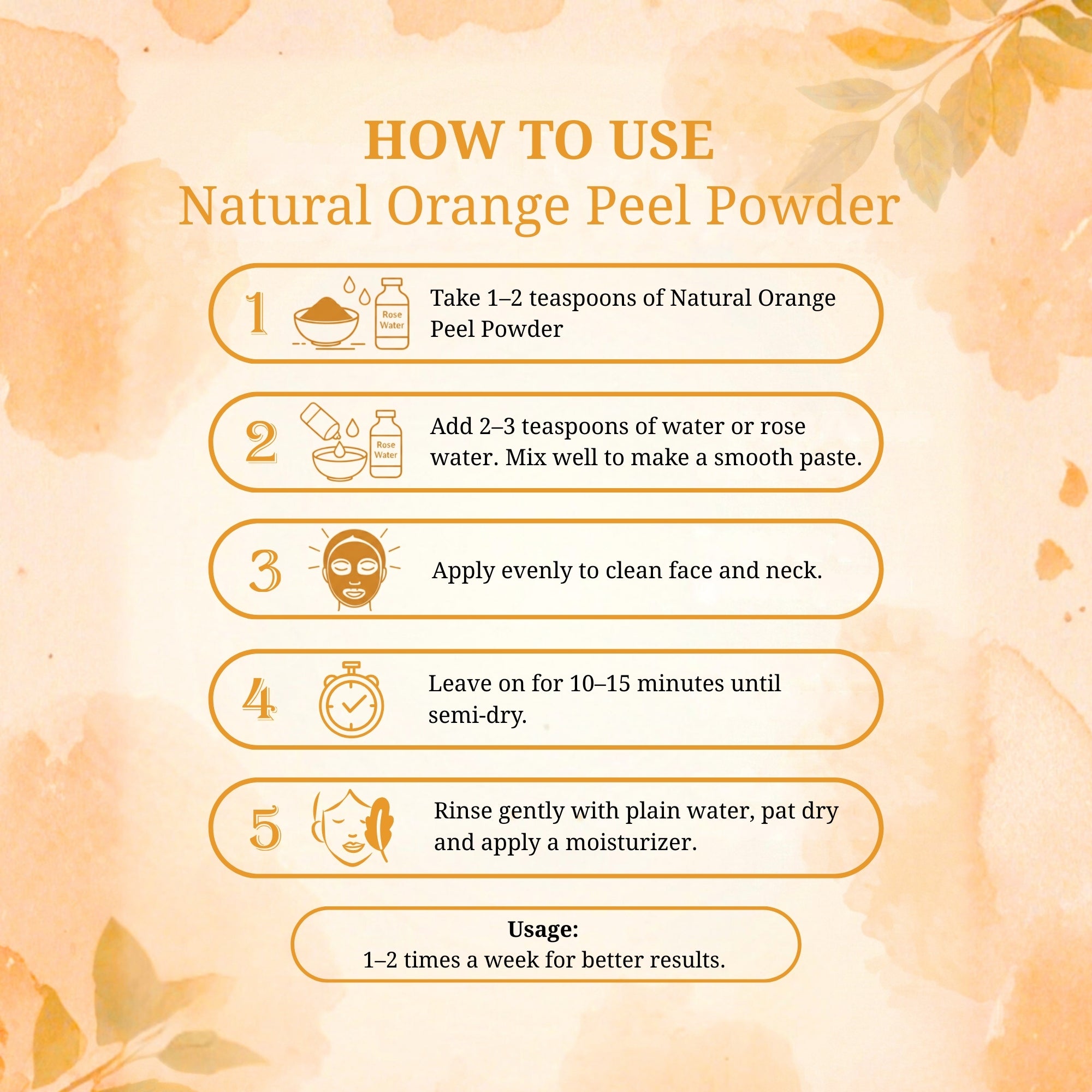 HOW TO USE
Natural Orange Peel Powder

1
Rose Water
Take 1–2 teaspoons of Natural Orange Peel Powder

2
Rose Water
Add 2–3 teaspoons of water or rose water. Mix well to make a smooth paste.

3
Apply evenly to clean face and neck.

4
Leave on for 10–15 minutes until semi-dry.

5
Rinse gently with plain water, pat dry and apply a moisturizer.

Usage:
1–2 times a week for better results.